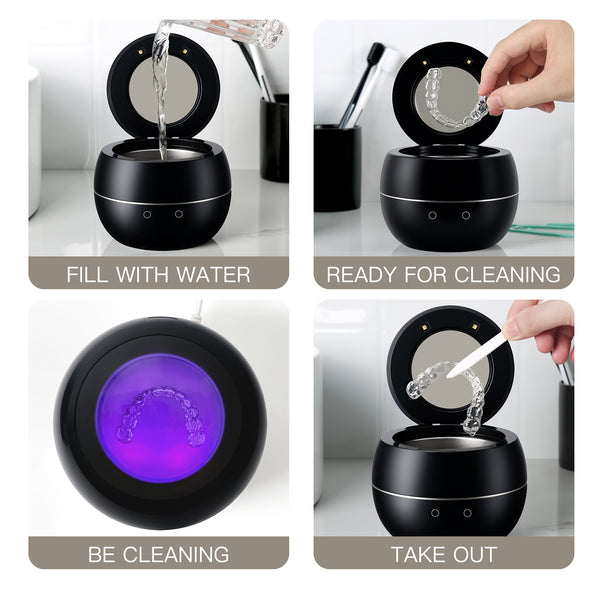 FILL WITH WATER

READY FOR CLEANING

BE CLEANING

TAKE OUT