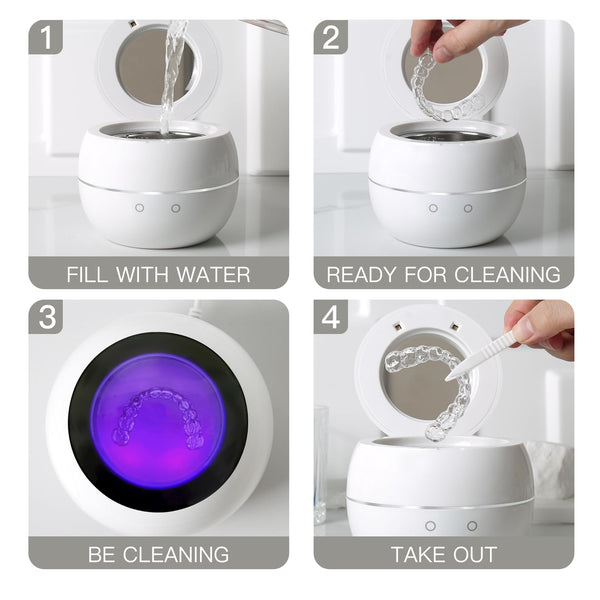 1

FILL WITH WATER

2

READY FOR CLEANING

3

BE CLEANING

4

TAKE OUT